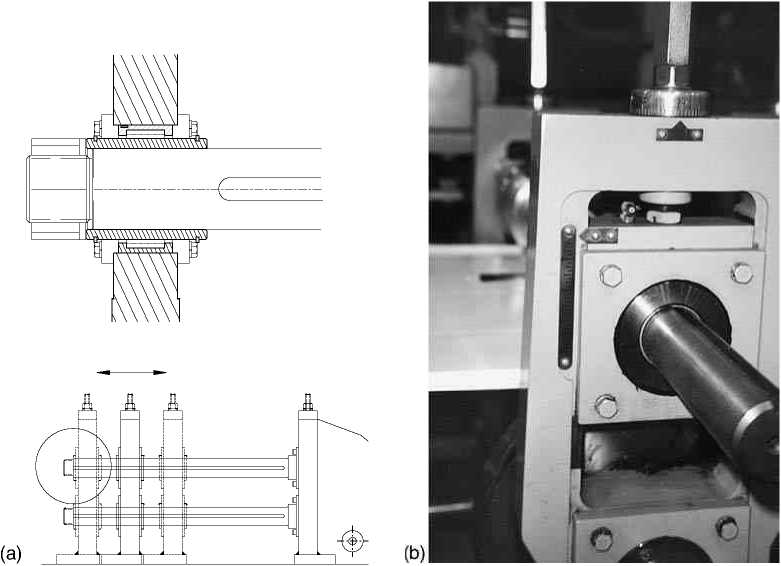 (a)

(b)